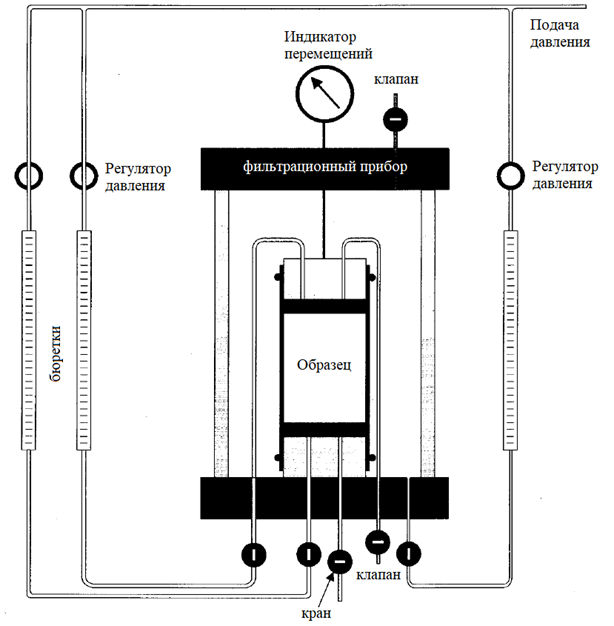 Подача давления

Индикатор перемещений

клапан

Регулятор давления

фильтрационный прибор

Регулятор давления

бюретки

Образец

клапан

кран